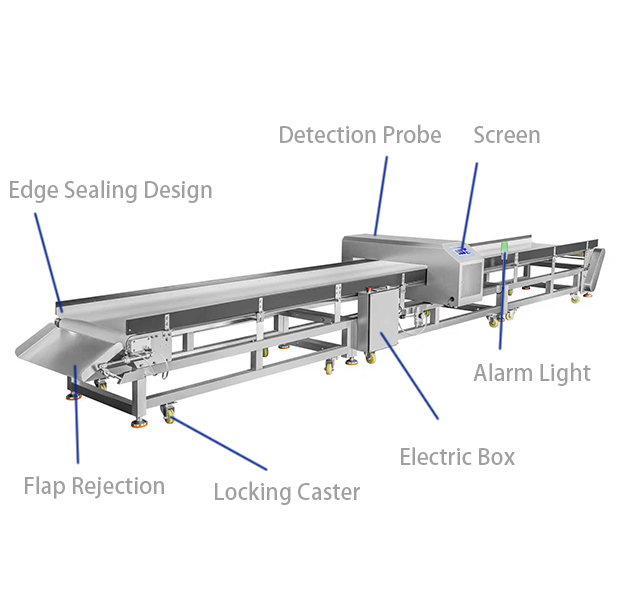 Detection Probe
Screen
Edge Sealing Design
Alarm Light
Electric Box
Flap Rejection
Locking Caster